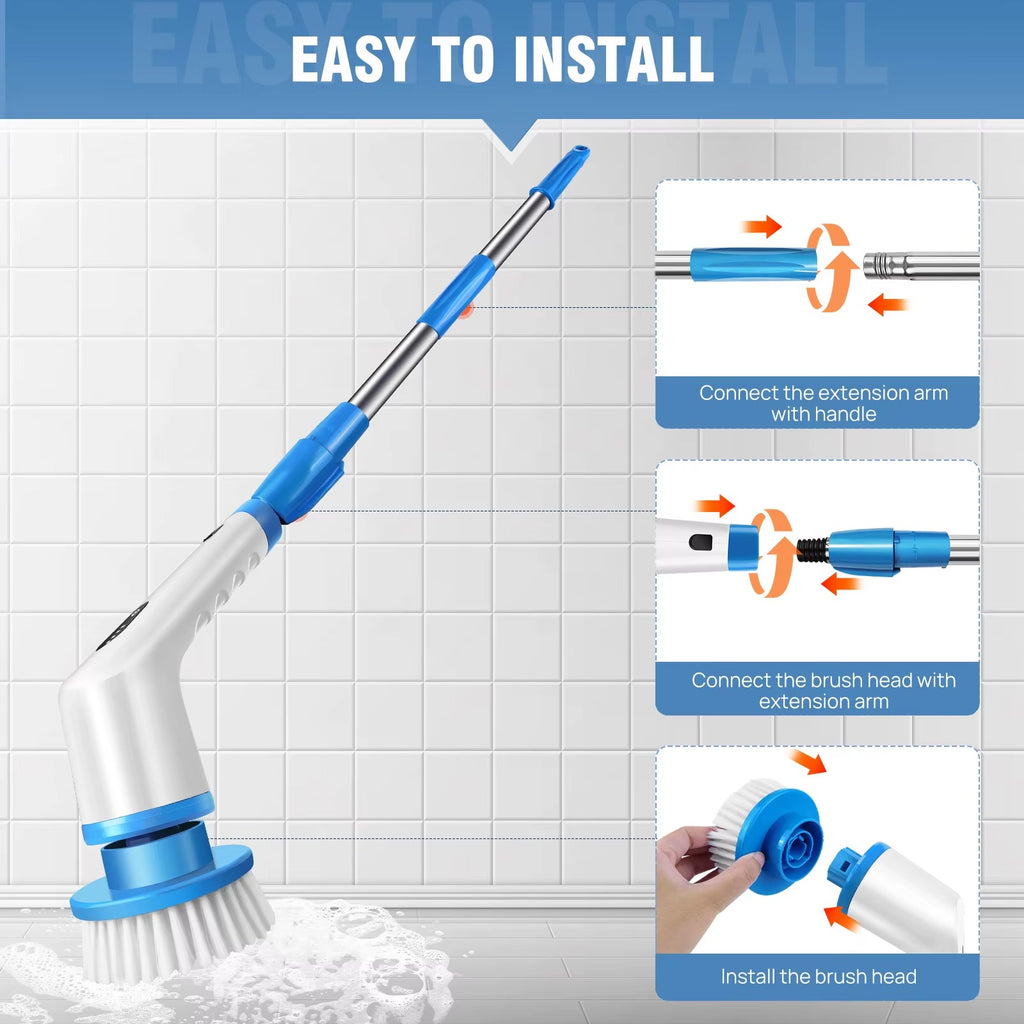 EASY TO INSTALL

Connect the extension arm with handle

Connect the brush head with extension arm

Install the brush head